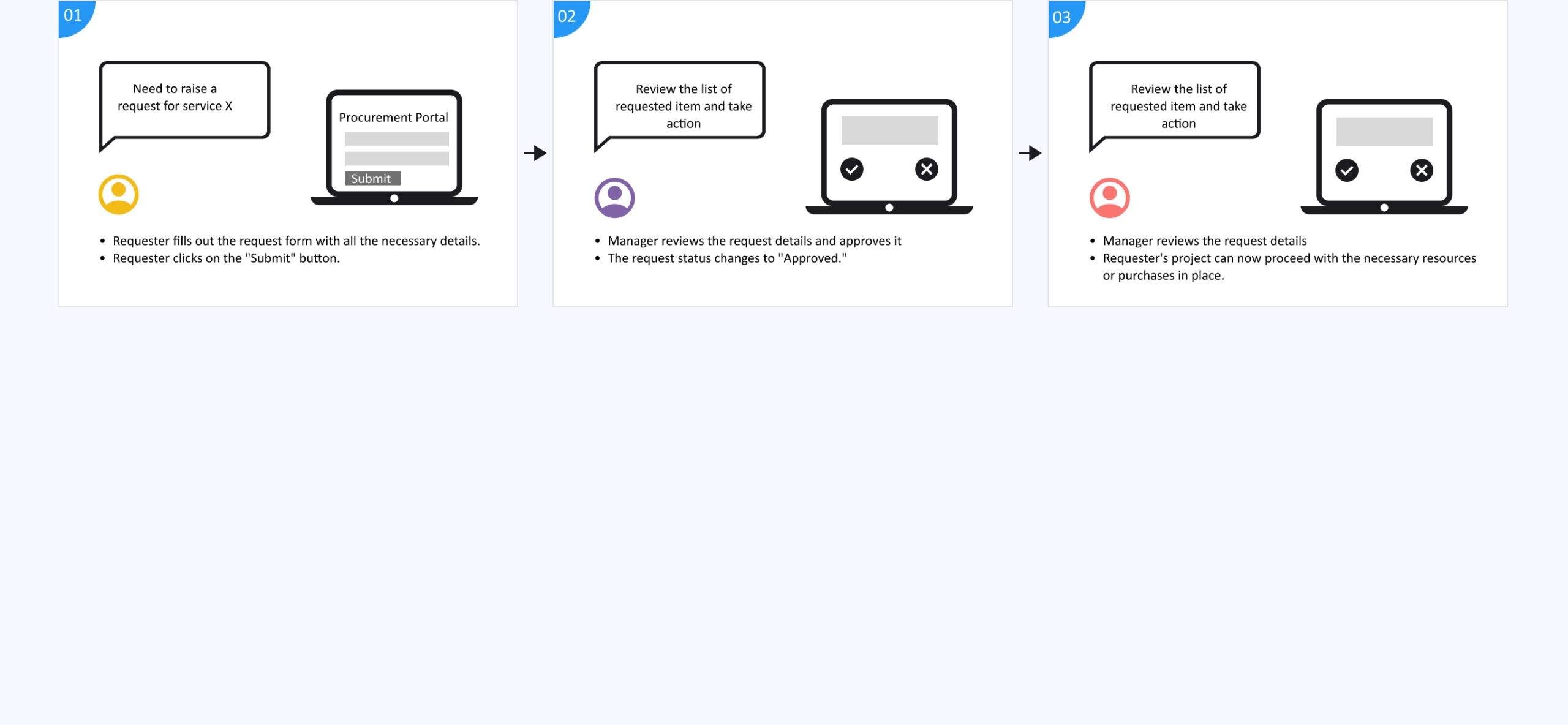 01

Need to raise a request for service X

Procurement Portal

Submit

- Requester fills out the request form with all the necessary details.
- Requester clicks on the "Submit" button.

02

Review the list of requested item and take action

- Manager reviews the request details and approves it
- The request status changes to "Approved."

03

Review the list of requested item and take action

- Manager reviews the request details
- Requester's project can now proceed with the necessary resources or purchases in place.